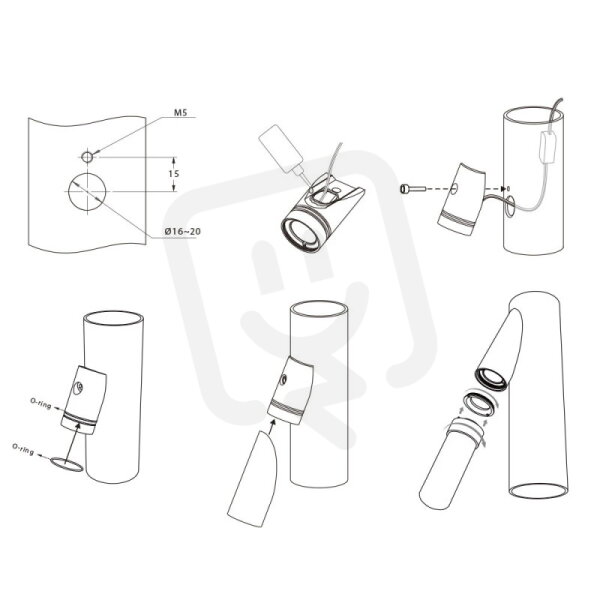 M5

15

Ø16~20

O-ring

O-ring