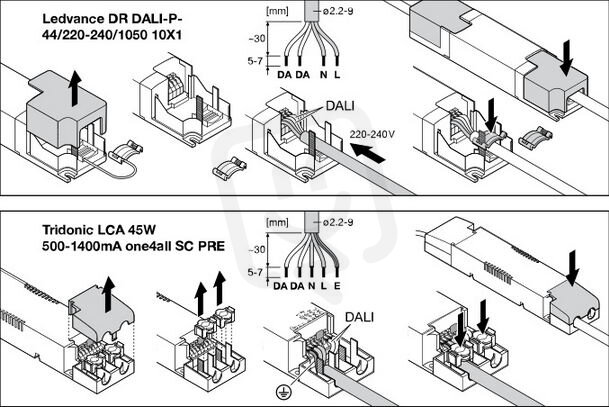 Ledvance DR DALI-P-44/220-240/1050 10X1

[mm]
ø2.2-9
~30
5-7
DA DA N L

DALI
220-240V

Tridonic LCA 45W 500-1400mA one4all SC PRE

[mm]
ø2.2-9
~30
5-7
DA DA N L E

DALI