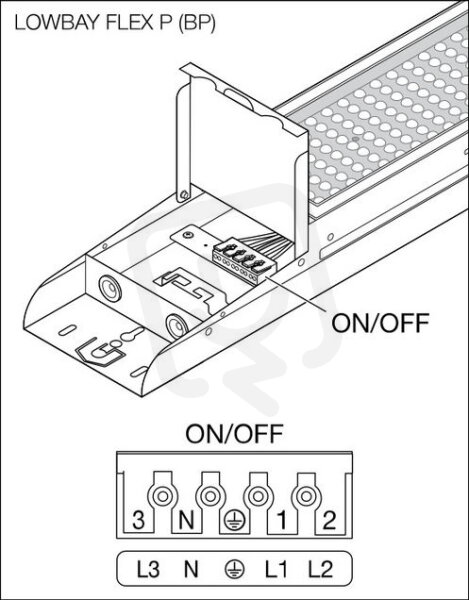 LOWBAY FLEX P (BP)

ON/OFF

ON/OFF

3 N ⏚ 1 2

L3 N ⏚ L1 L2