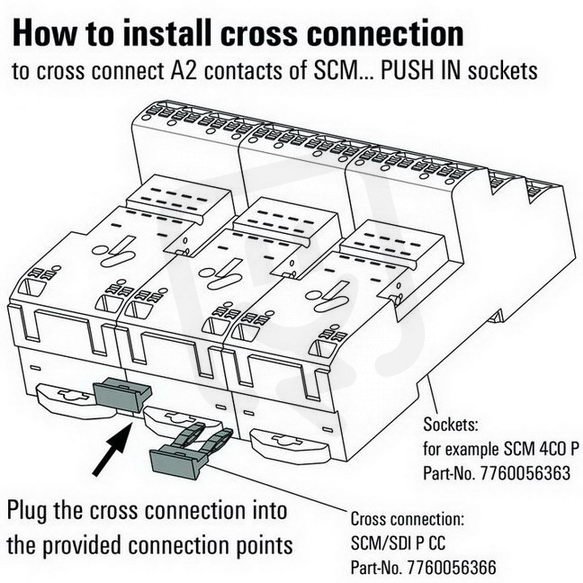 How to install cross connection
to cross connect A2 contacts of SCM... PUSH IN sockets

Sockets:
for example SCM 4CO P
Part-No. 7760056363

Plug the cross connection into the provided connection points

Cross connection:
SCM/SDI P CC
Part-No. 7760056366