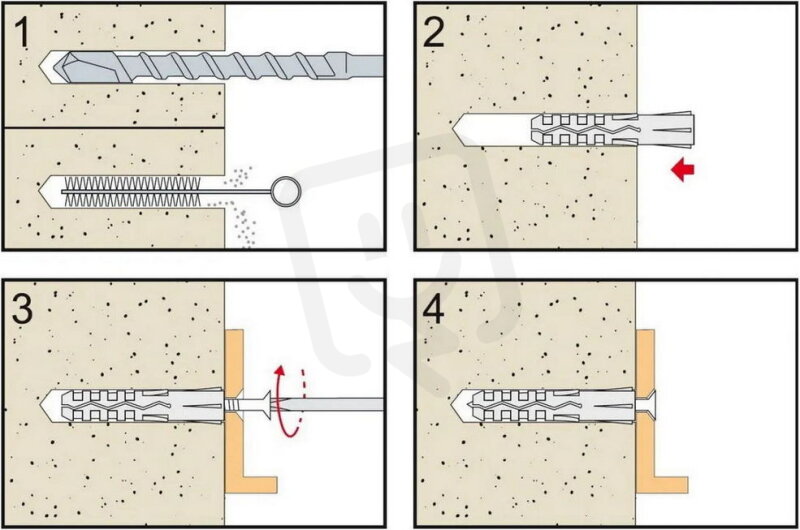 1

2

3

4