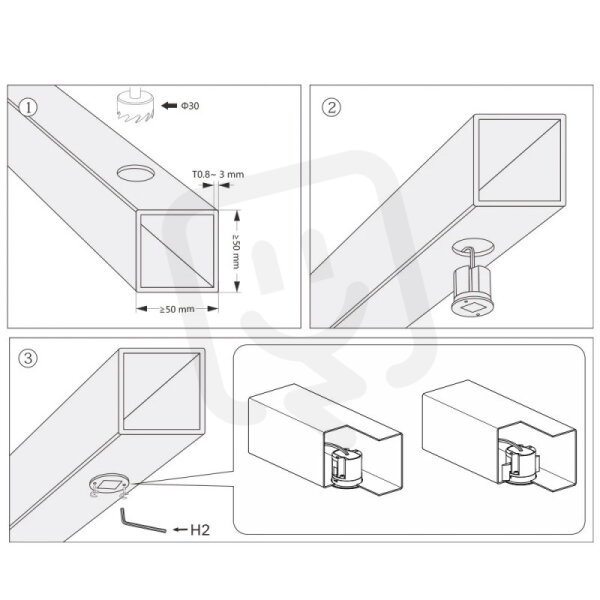 ①

Φ30

T0.8~ 3 mm

≥50 mm

≥50 mm

②

③

H2