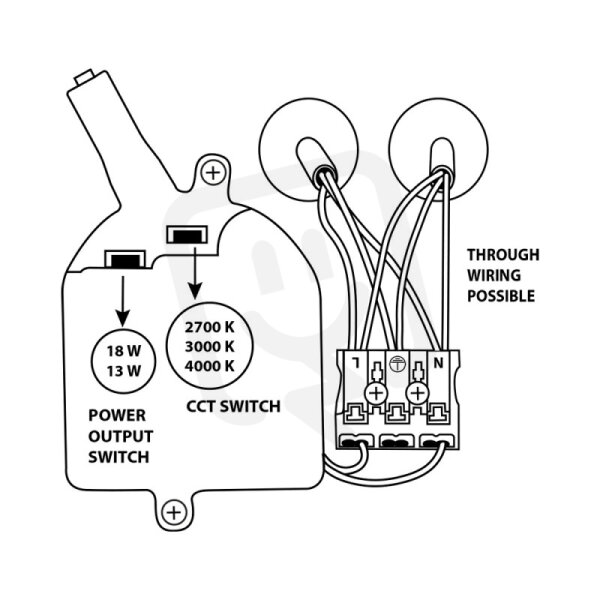 18 W
13 W

POWER OUTPUT SWITCH

2700 K
3000 K
4000 K

CCT SWITCH

THROUGH WIRING POSSIBLE

L

N