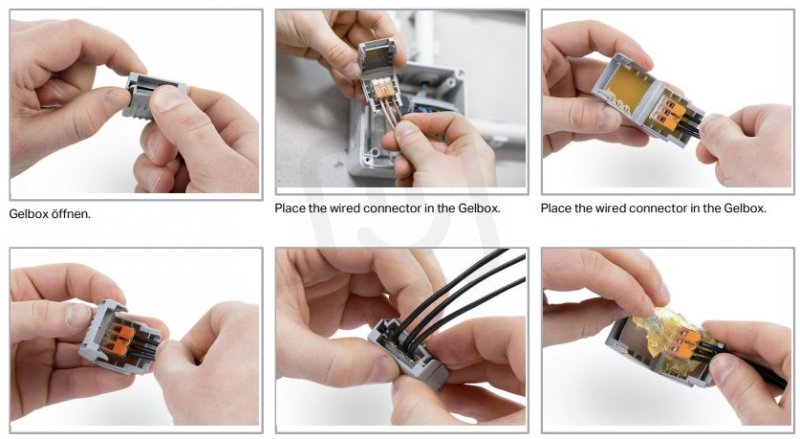 Gelbox öffnen.

Place the wired connector in the Gelbox.

Place the wired connector in the Gelbox.