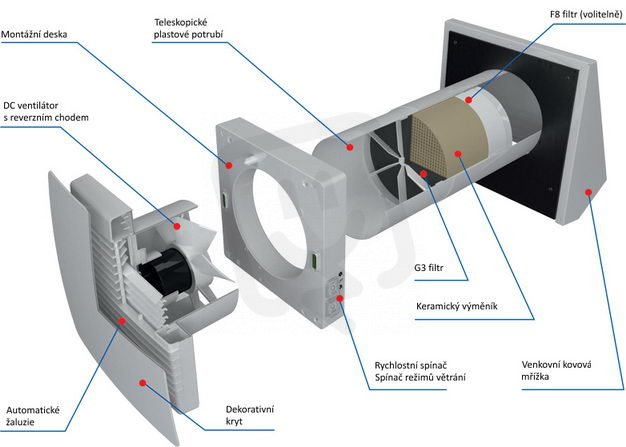 Montážní deska

Teleskopické plastové potrubí

F8 filtr (volitelně)

DC ventilátor s reverzním chodem

G3 filtr

Keramický výměník

Rychlostní spínač
Spínač režimů větrání

Venkovní kovová mřížka

Automatické žaluzie

Dekorativní kryt