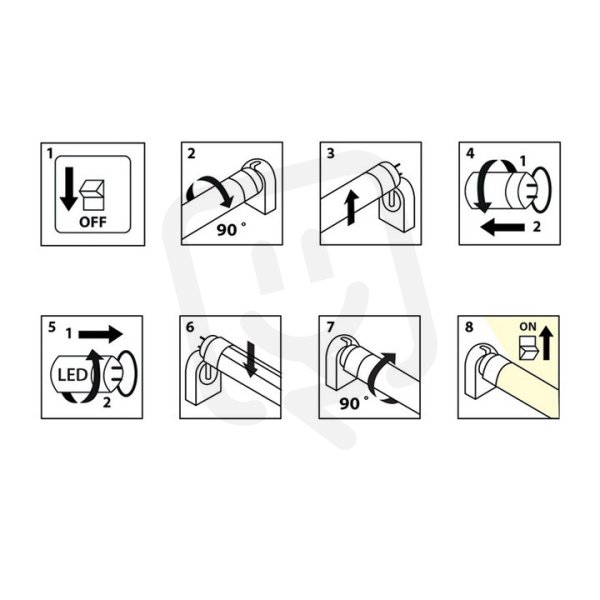 1
OFF

2
90 °

3

4
1
2

5
1
LED
2

6

7
90 °

8
ON