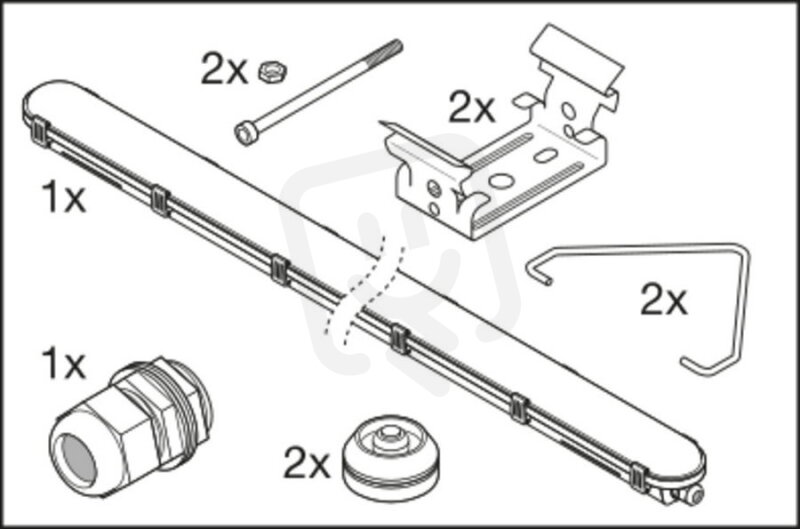 2x
2x
1x
2x
1x
2x