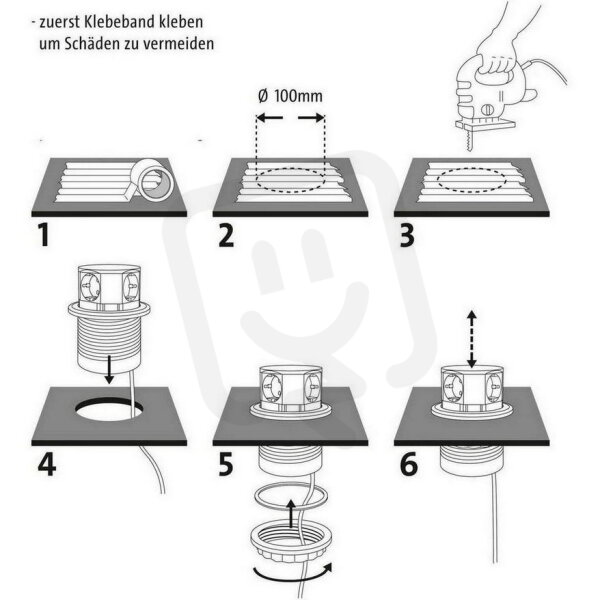 - zuerst Klebeband kleben
um Schäden zu vermeiden

Ø 100mm

1

2

3

4

5

6