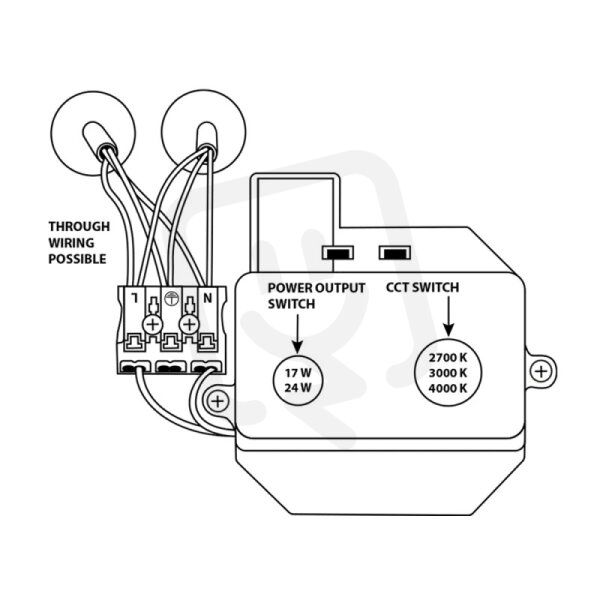 THROUGH WIRING POSSIBLE

L

N

POWER OUTPUT SWITCH

17 W
24 W

CCT SWITCH

2700 K
3000 K
4000 K