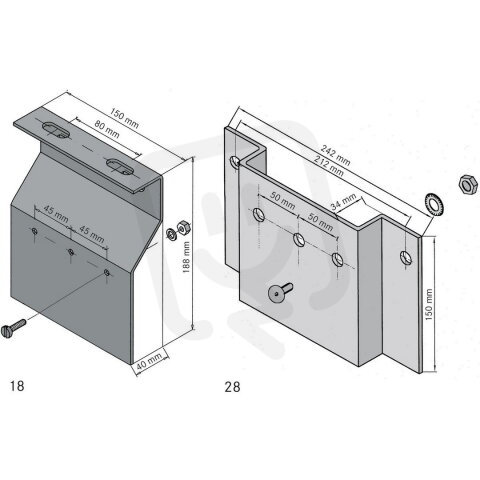 150 mm
80 mm
45 mm
45 mm
188 mm
40 mm
18

242 mm
212 mm
50 mm
50 mm
34 mm
150 mm
28