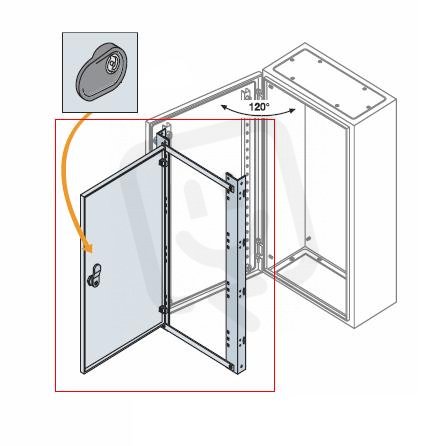 120°