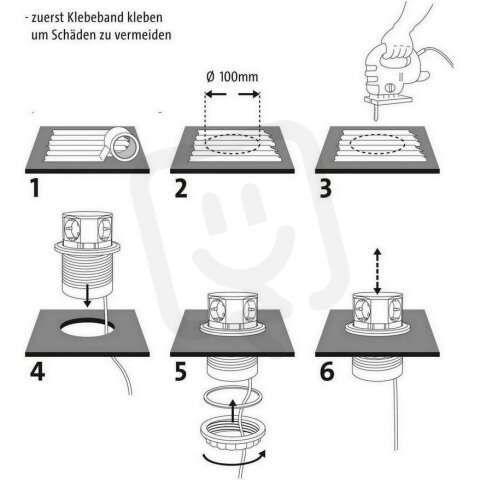 - zuerst Klebeband kleben
um Schäden zu vermeiden

Ø 100mm

1

2

3

4

5

6