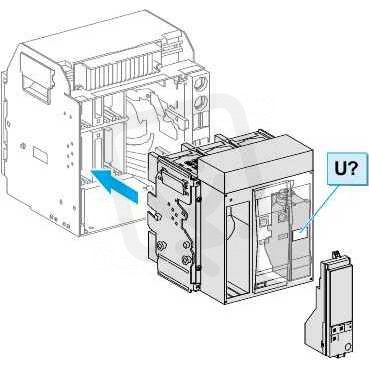 U?